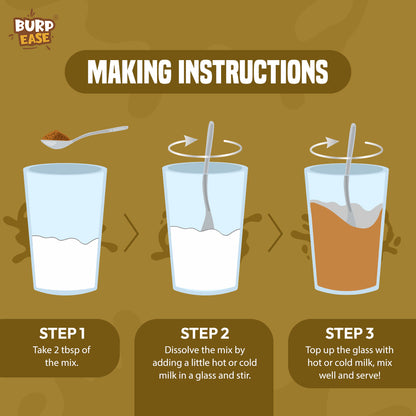 BURP EASE

MAKING INSTRUCTIONS

STEP 1
Take 2 tbsp of the mix.

STEP 2
Dissolve the mix by adding a little hot or cold milk in a glass and stir.

STEP 3
Top up the glass with hot or cold milk, mix well and serve!