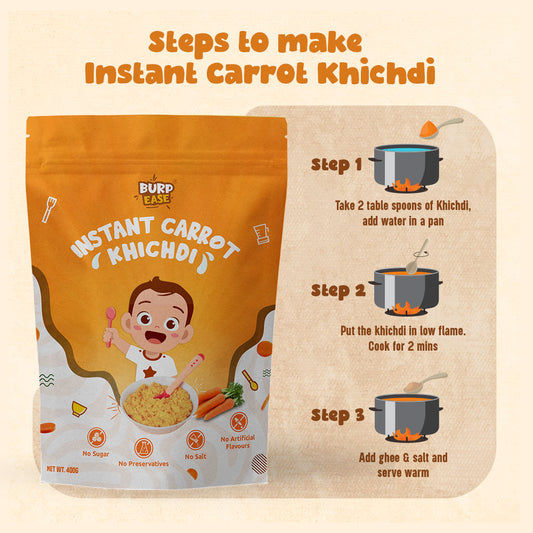 Steps to make Instant Carrot Khichdi

BURP EASE

INSTANT CARROT KHICHDI

No Sugar

No Preservatives

No Salt

No Artificial Flavours

NET WT. 400G

Step 1

Take 2 table spoons of Khichdi, add water in a pan

Step 2

Put the khichdi in low flame. Cook for 2 mins

Step 3

Add ghee & salt and serve warm